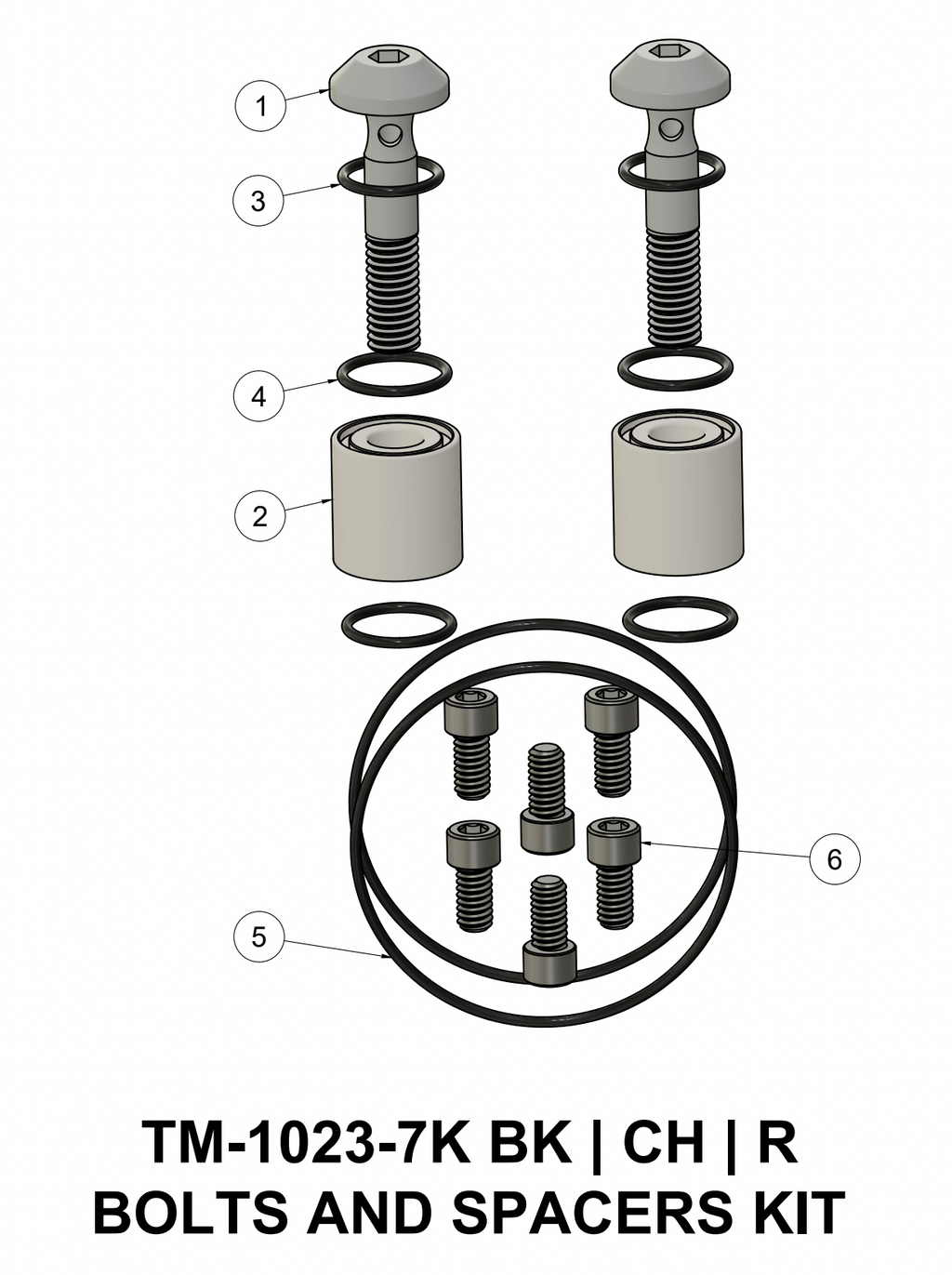 1
3
4
2
6
5

TM-1023-7K BK | CH | R
BOLTS AND SPACERS KIT